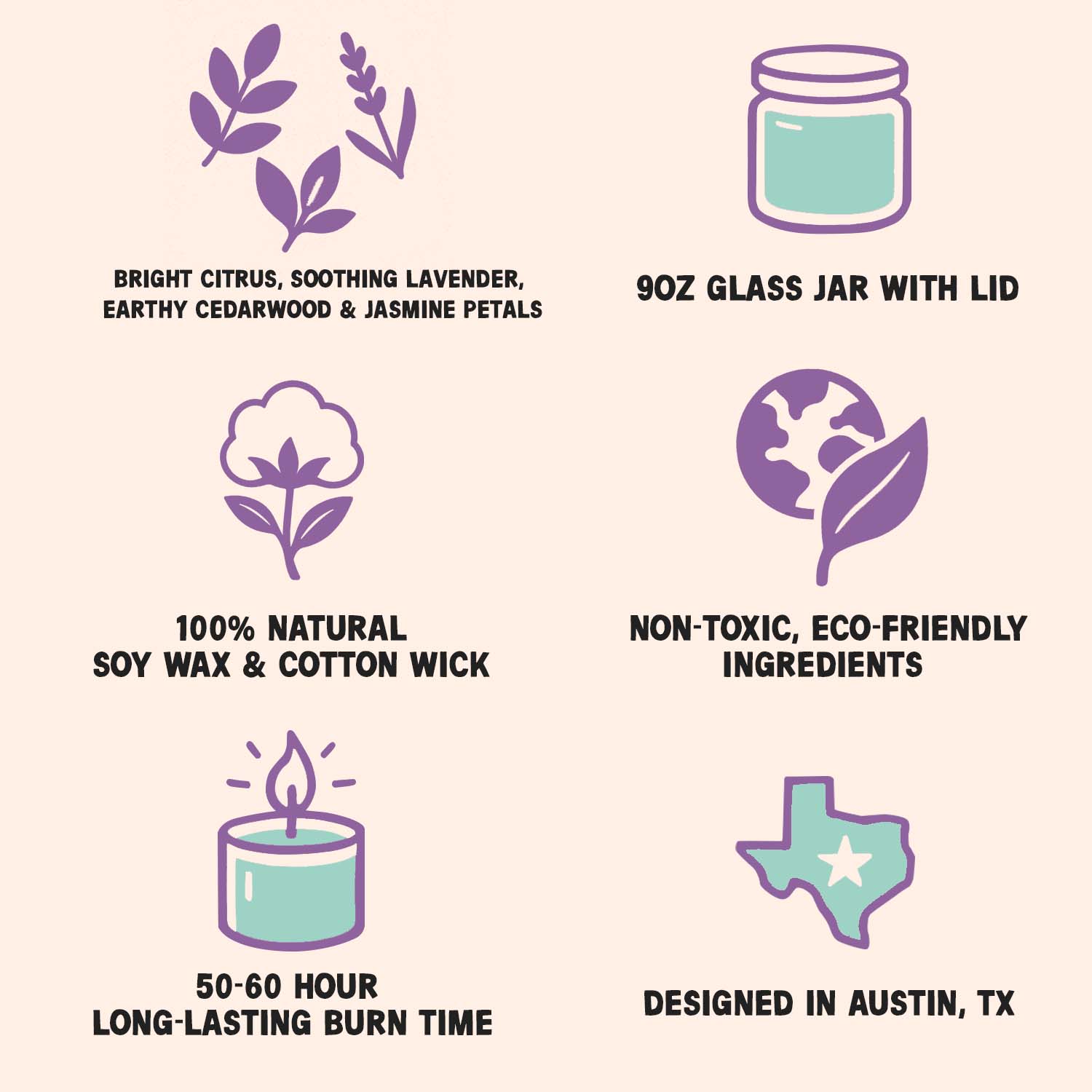 BRIGHT CITRUS, SOOTHING LAVENDER, EARTHY CEDARWOOD & JASMINE PETALS

9OZ GLASS JAR WITH LID

100% NATURAL SOY WAX & COTTON WICK

NON-TOXIC, ECO-FRIENDLY INGREDIENTS

50-60 HOUR LONG-LASTING BURN TIME

DESIGNED IN AUSTIN, TX