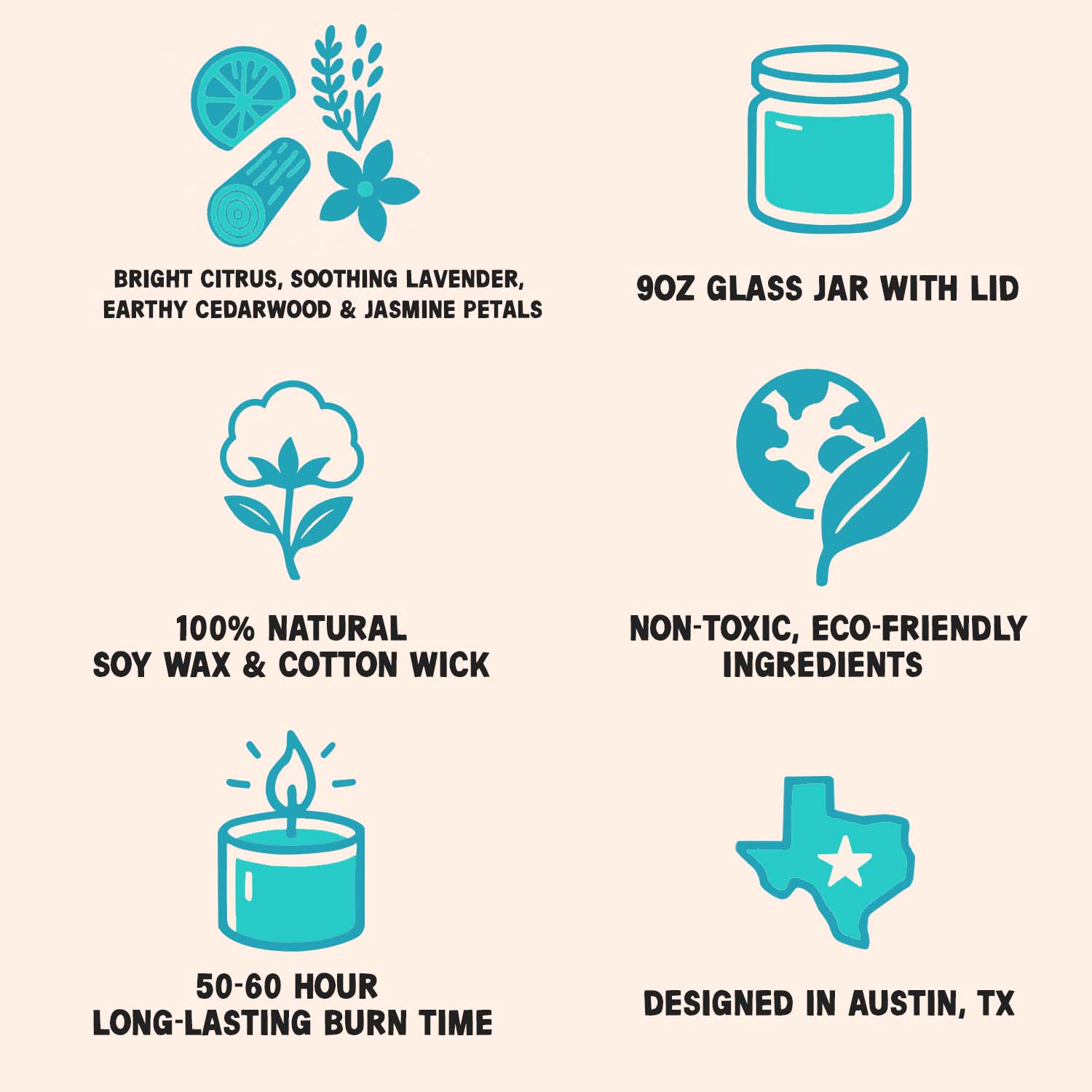 BRIGHT CITRUS, SOOTHING LAVENDER, EARTHY CEDARWOOD & JASMINE PETALS

9OZ GLASS JAR WITH LID

100% NATURAL SOY WAX & COTTON WICK

NON-TOXIC, ECO-FRIENDLY INGREDIENTS

50-60 HOUR LONG-LASTING BURN TIME

DESIGNED IN AUSTIN, TX