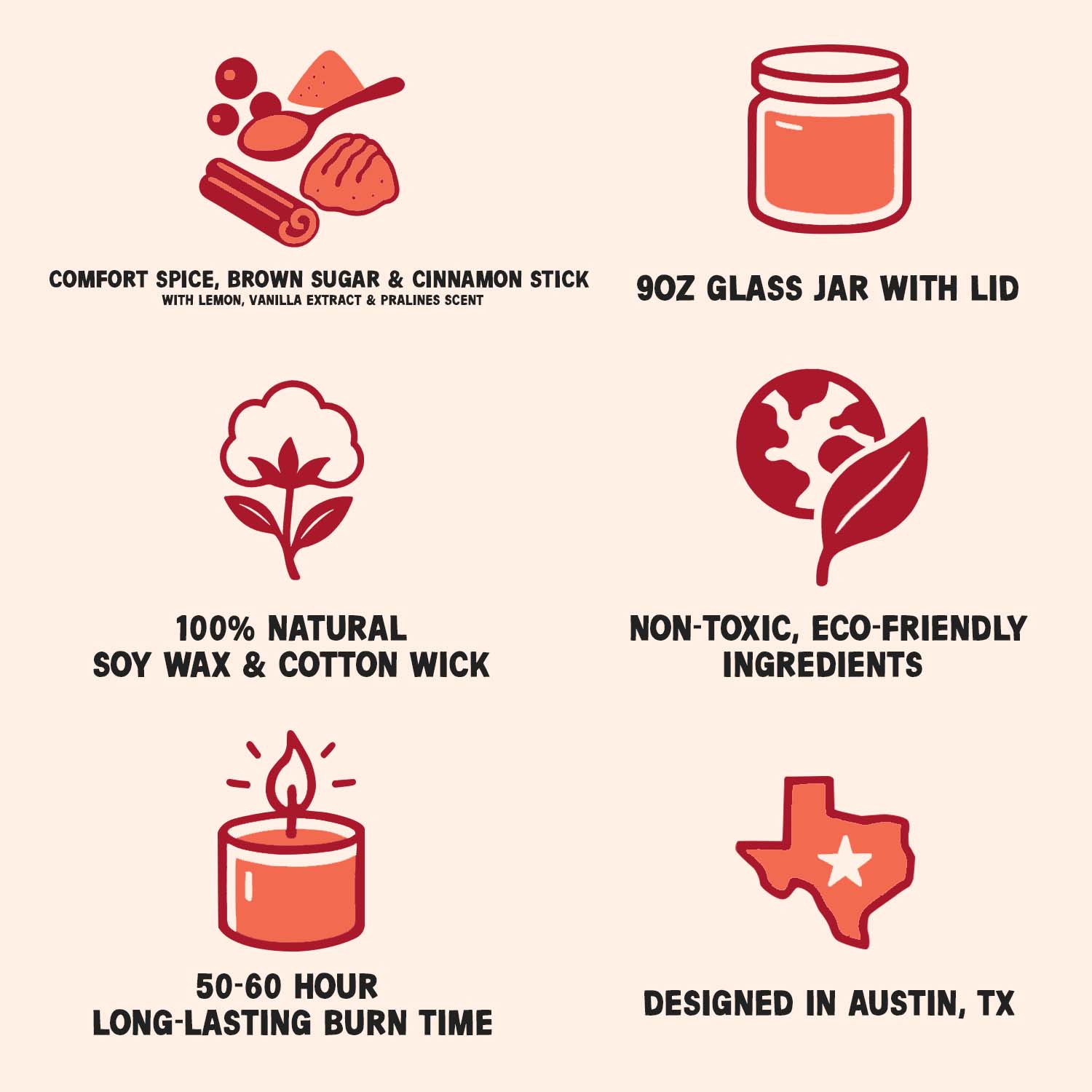 COMFORT SPICE, BROWN SUGAR & CINNAMON STICK
WITH LEMON, VANILLA EXTRACT & PRALINES SCENT

9OZ GLASS JAR WITH LID

100% NATURAL
SOY WAX & COTTON WICK

NON-TOXIC, ECO-FRIENDLY
INGREDIENTS

50-60 HOUR
LONG-LASTING BURN TIME

DESIGNED IN AUSTIN, TX